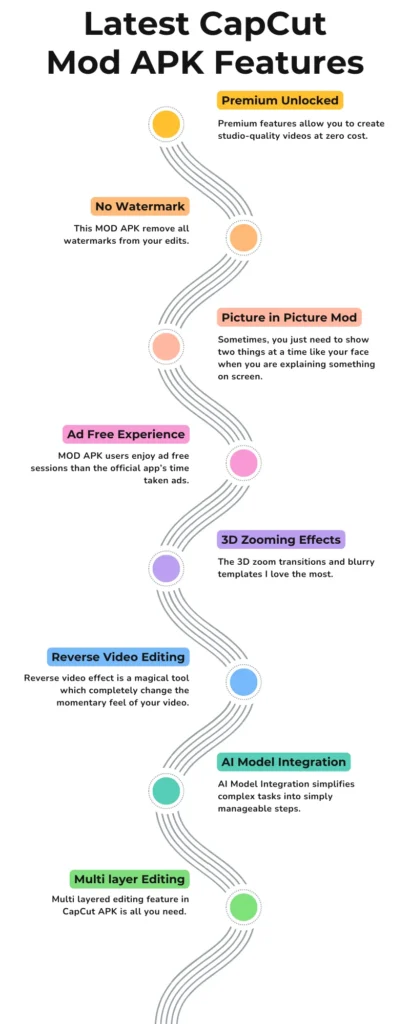 Latest CapCut Mod APK Features

Premium Unlocked
Premium features allow you to create studio-quality videos at zero cost.

No Watermark
This MOD APK remove all watermarks from your edits.

Picture in Picture Mod
Sometimes, you just need to show two things at a time like your face when you are explaining something on screen.

Ad Free Experience
MOD APK users enjoy ad free sessions than the official app's time taken ads.

3D Zooming Effects
The 3D zoom transitions and blurry templates I love the most.

Reverse Video Editing
Reverse video effect is a magical tool which completely change the momentary feel of your video.

AI Model Integration
AI Model Integration simplifies complex tasks into simply manageable steps.

Multi layer Editing
Multi layered editing feature in CapCut APK is all you need.